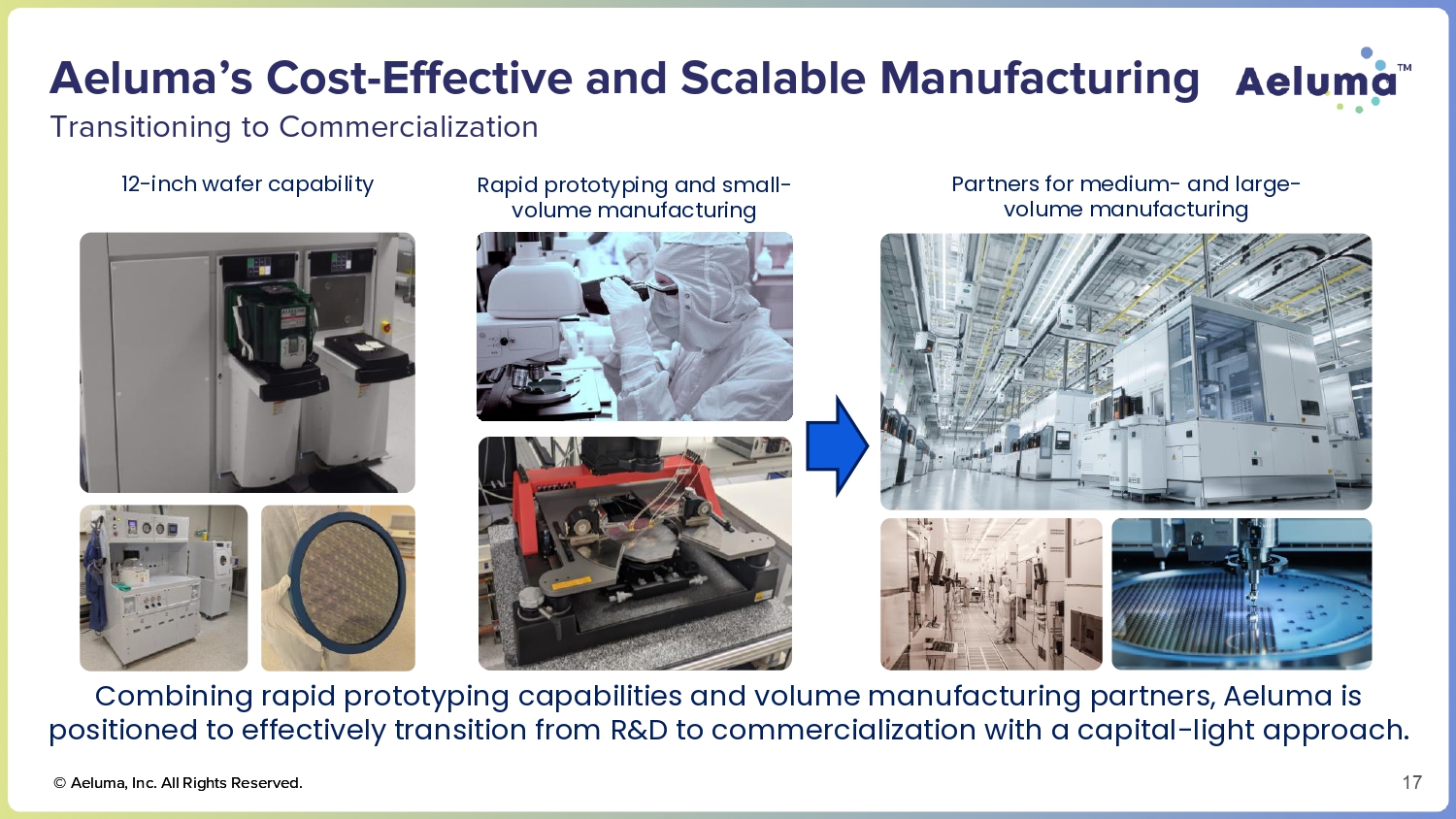 Aeluma's Cost-Effective and Scalable Manufacturing

Aeluma™

Transitioning to Commercialization

12-inch wafer capability

Rapid prototyping and small-volume manufacturing

Partners for medium- and large-volume manufacturing

Combining rapid prototyping capabilities and volume manufacturing partners, Aeluma is positioned to effectively transition from R&D to commercialization with a capital-light approach.

© Aeluma, Inc. All Rights Reserved.

17